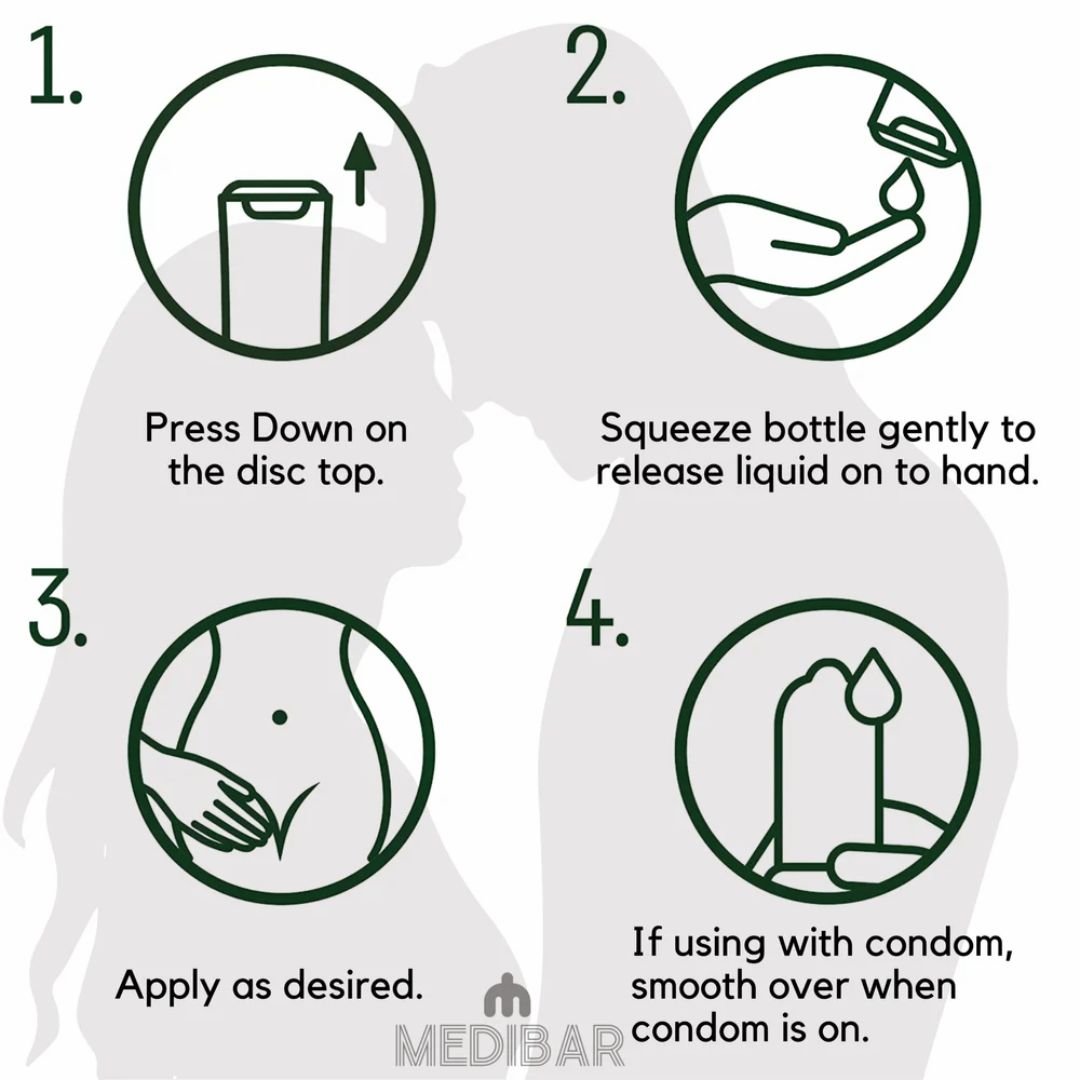 1.

Press Down on the disc top.

2.

Squeeze bottle gently to release liquid on to hand.

3.

Apply as desired.

4.

If using with condom, smooth over when condom is on.

MEDIBAR