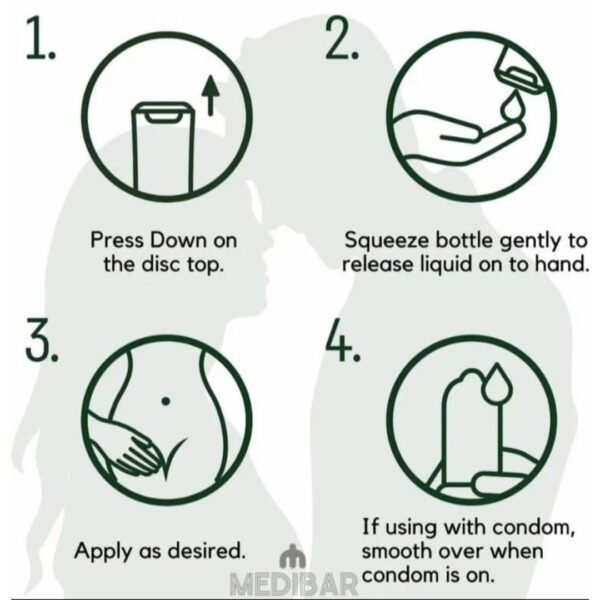 1.

Press Down on the disc top.

2.

Squeeze bottle gently to release liquid on to hand.

3.

Apply as desired.

4.

If using with condom, smooth over when condom is on.

MEDIBAR